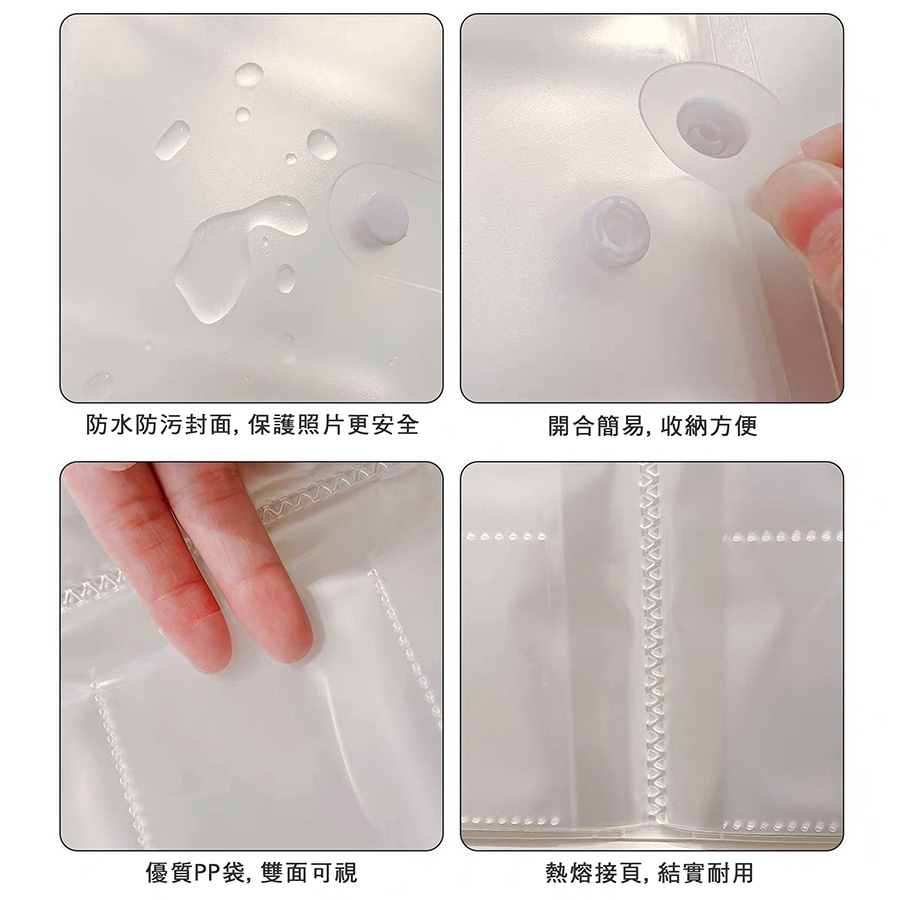 防水防污封面, 保護照片更安全

開合簡易, 收納方便

優質PP袋, 雙面可視

熱熔接頁, 結實耐用